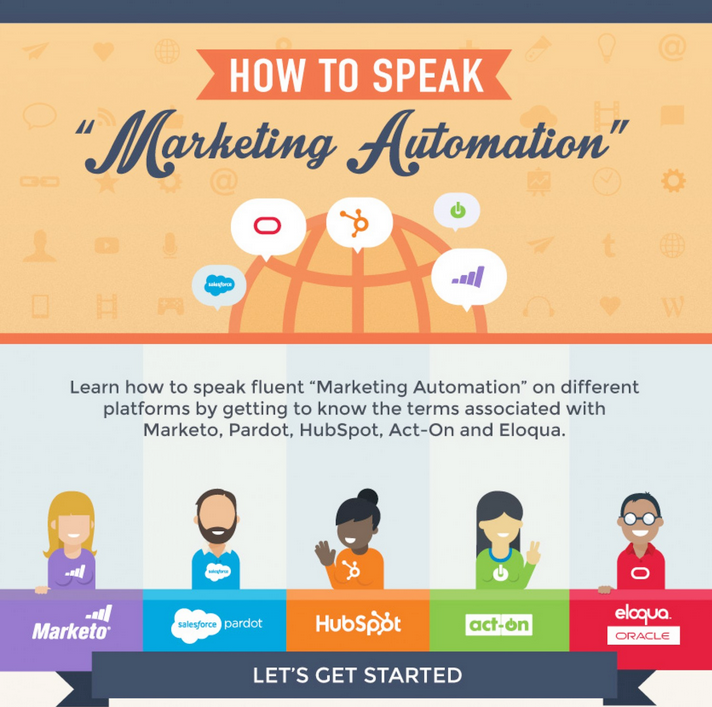 HOW TO SPEAK
"Marketing Automation"

salesforce

Learn how to speak fluent "Marketing Automation" on different platforms by getting to know the terms associated with Marketo, Pardot, HubSpot, Act-On and Eloqua.

salesforce

Marketo

salesforce pardot

HubSpot

act-on

eloqua.
ORACLE

LET'S GET STARTED